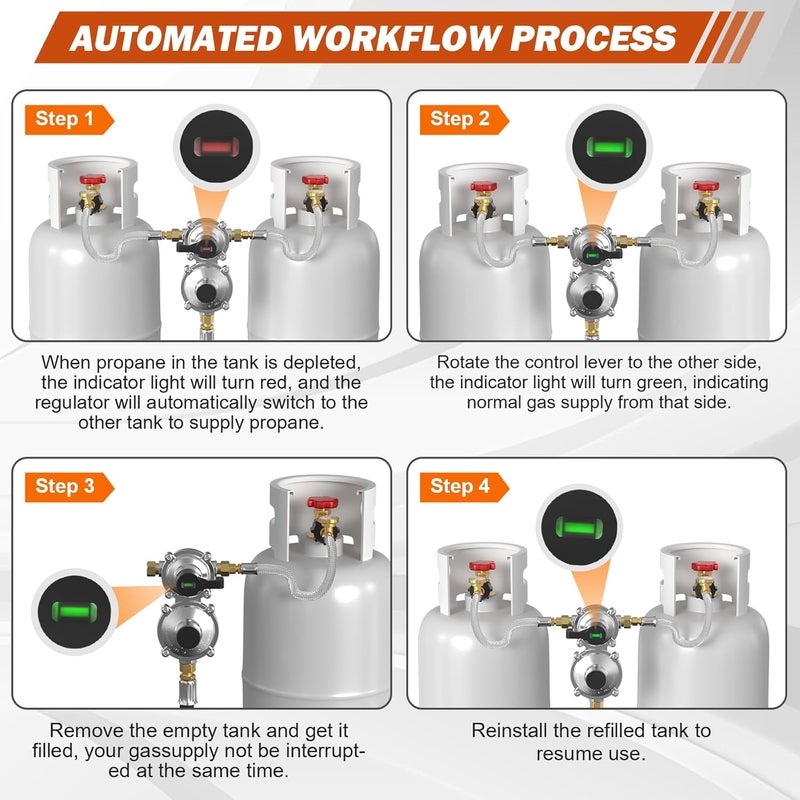 AUTOMATED WORKFLOW PROCESS

Step 1

When propane in the tank is depleted, the indicator light will turn red, and the regulator will automatically switch to the other tank to supply propane.

Step 2

Rotate the control lever to the other side, the indicator light will turn green, indicating normal gas supply from that side.

Step 3

Remove the empty tank and get it filled, your gassupply not be interrupted at the same time.

Step 4

Reinstall the refilled tank to resume use.